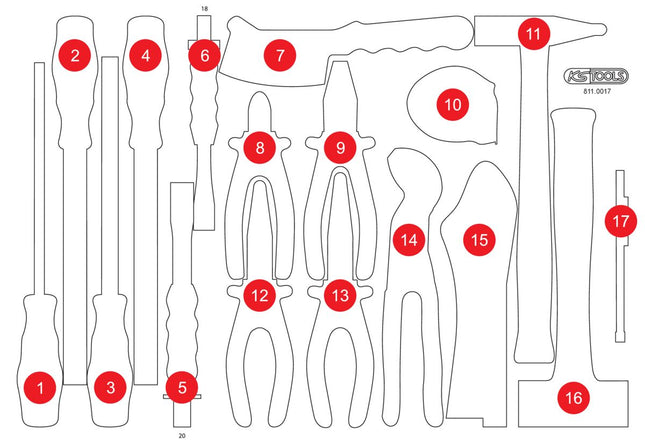 18
2
4
6
7
11
KS TOOLS
811.0017
10
8
9
17
14
15
12
13
1
3
5
16
20