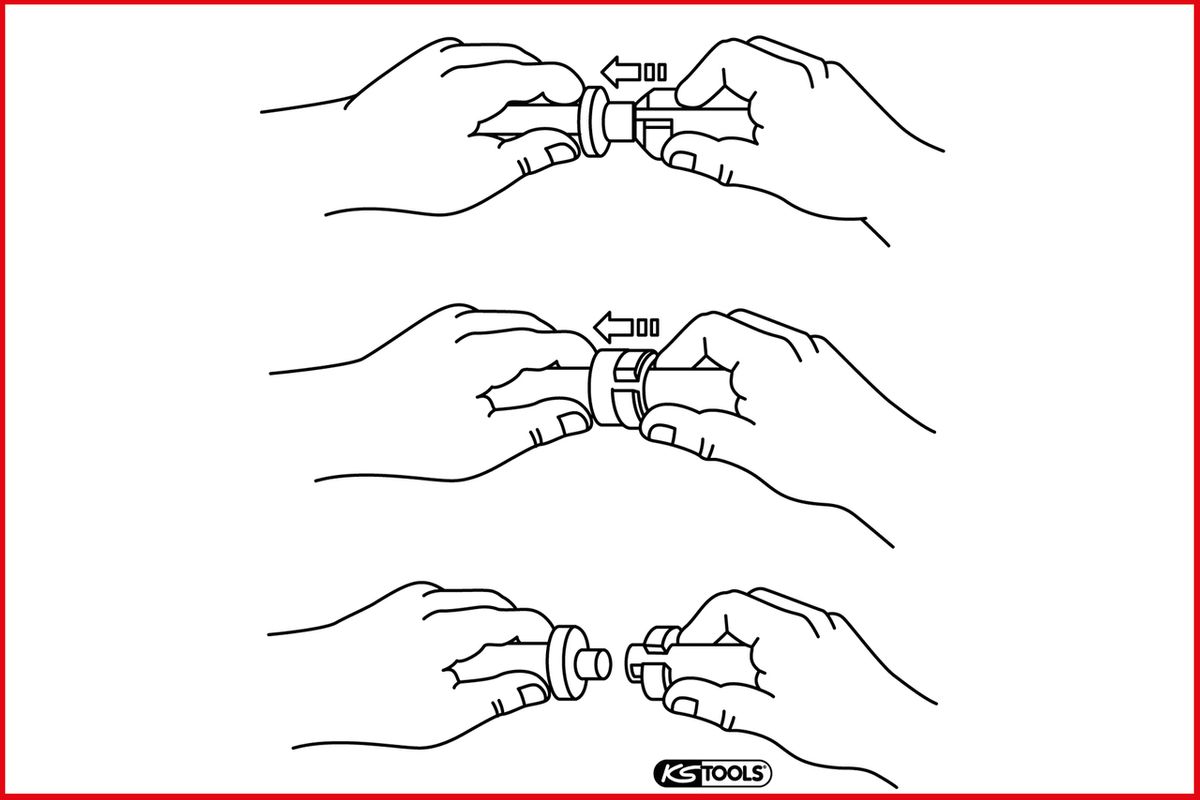 KS TOOLS®